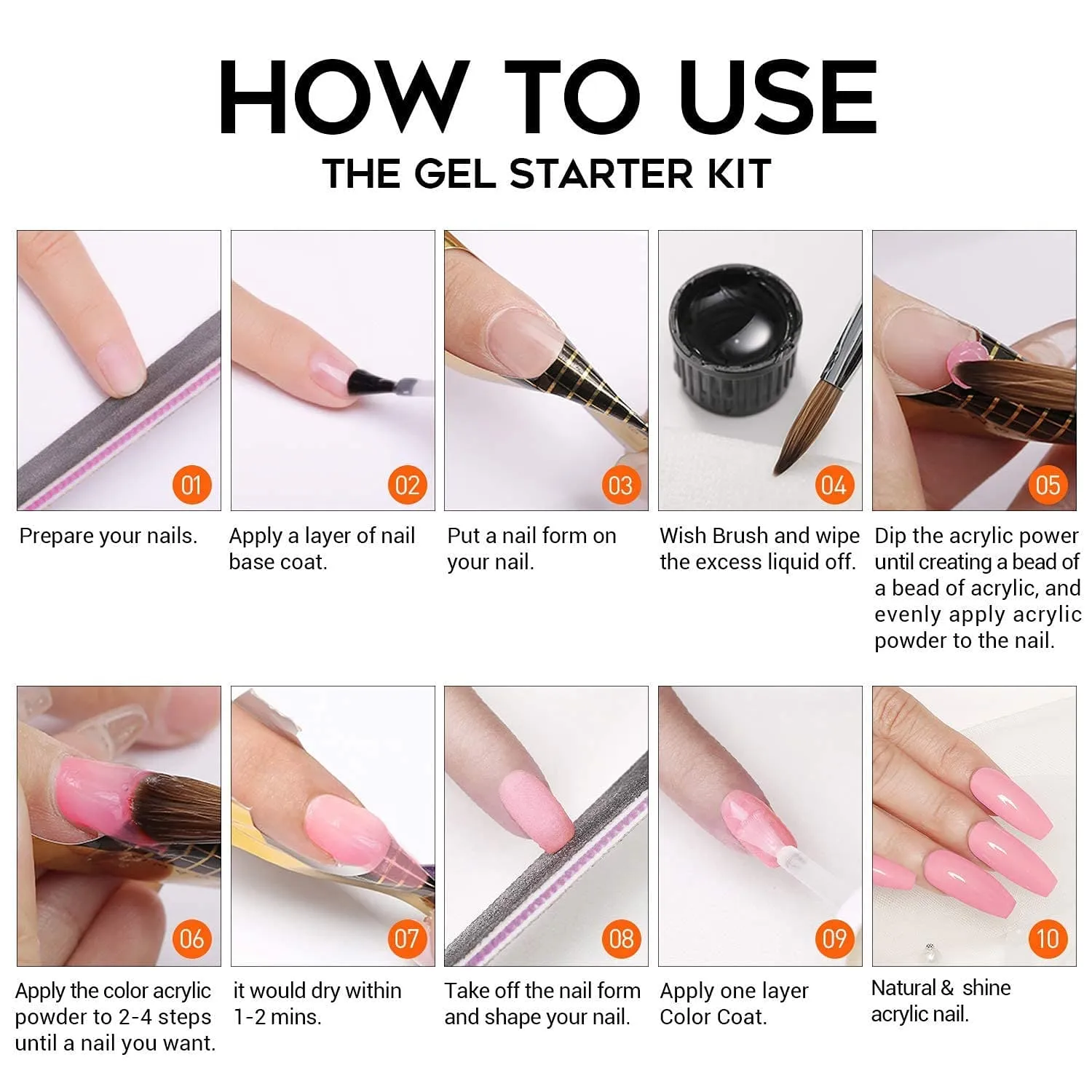 HOW TO USE

THE GEL STARTER KIT

01

Prepare your nails.

02

Apply a layer of nail base coat.

03

Put a nail form on your nail.

04

Wish Brush and wipe the excess liquid off.

05

Dip the acrylic power until creating a bead of a bead of acrylic, and evenly apply acrylic powder to the nail.

06

Apply the color acrylic powder to 2-4 steps until a nail you want.

07

it would dry within 1-2 mins.

08

Take off the nail form and shape your nail.

09

Apply one layer Color Coat.

10

Natural & shine acrylic nail.