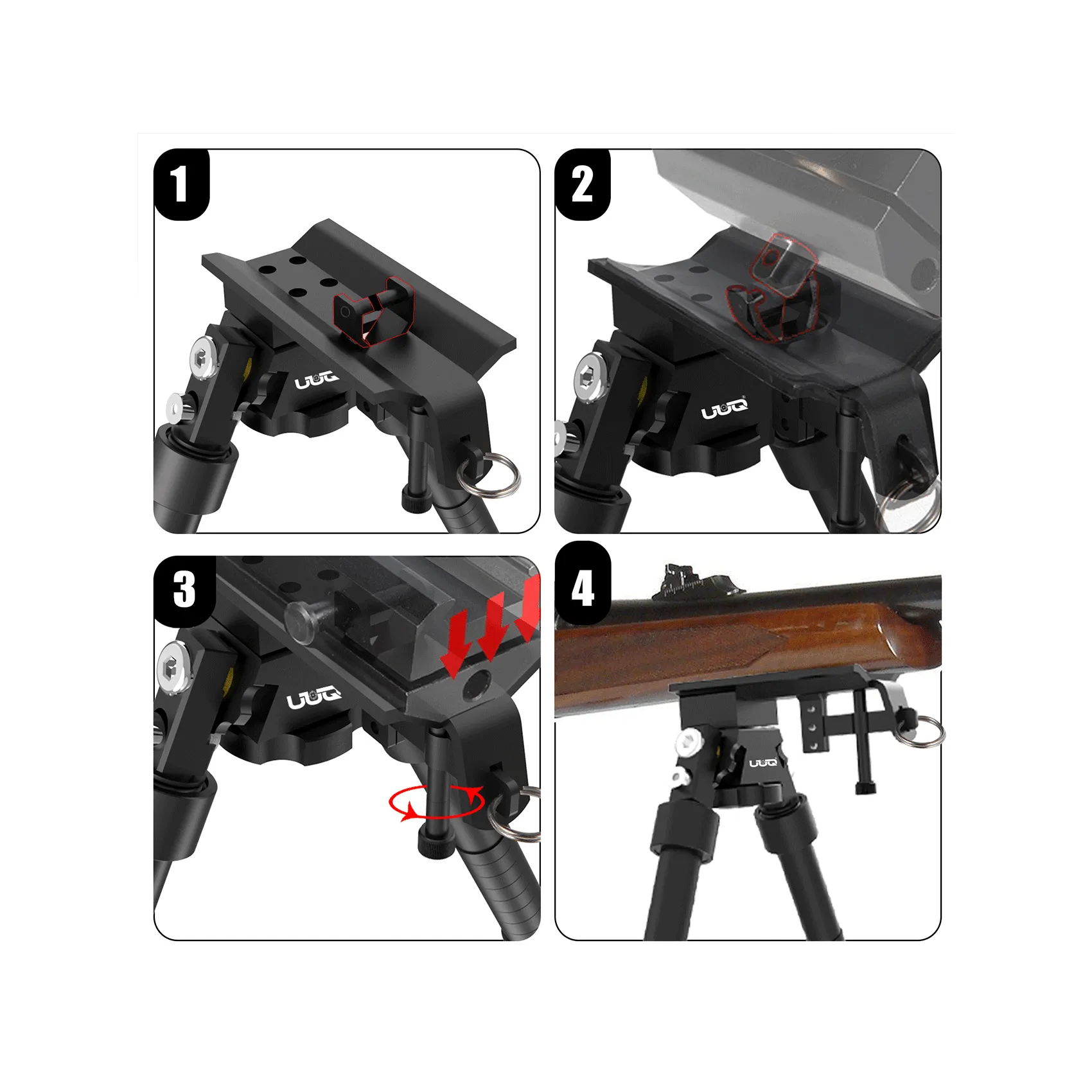 1

UUQ

2

UUQ

3

UUQ

4

UUQ